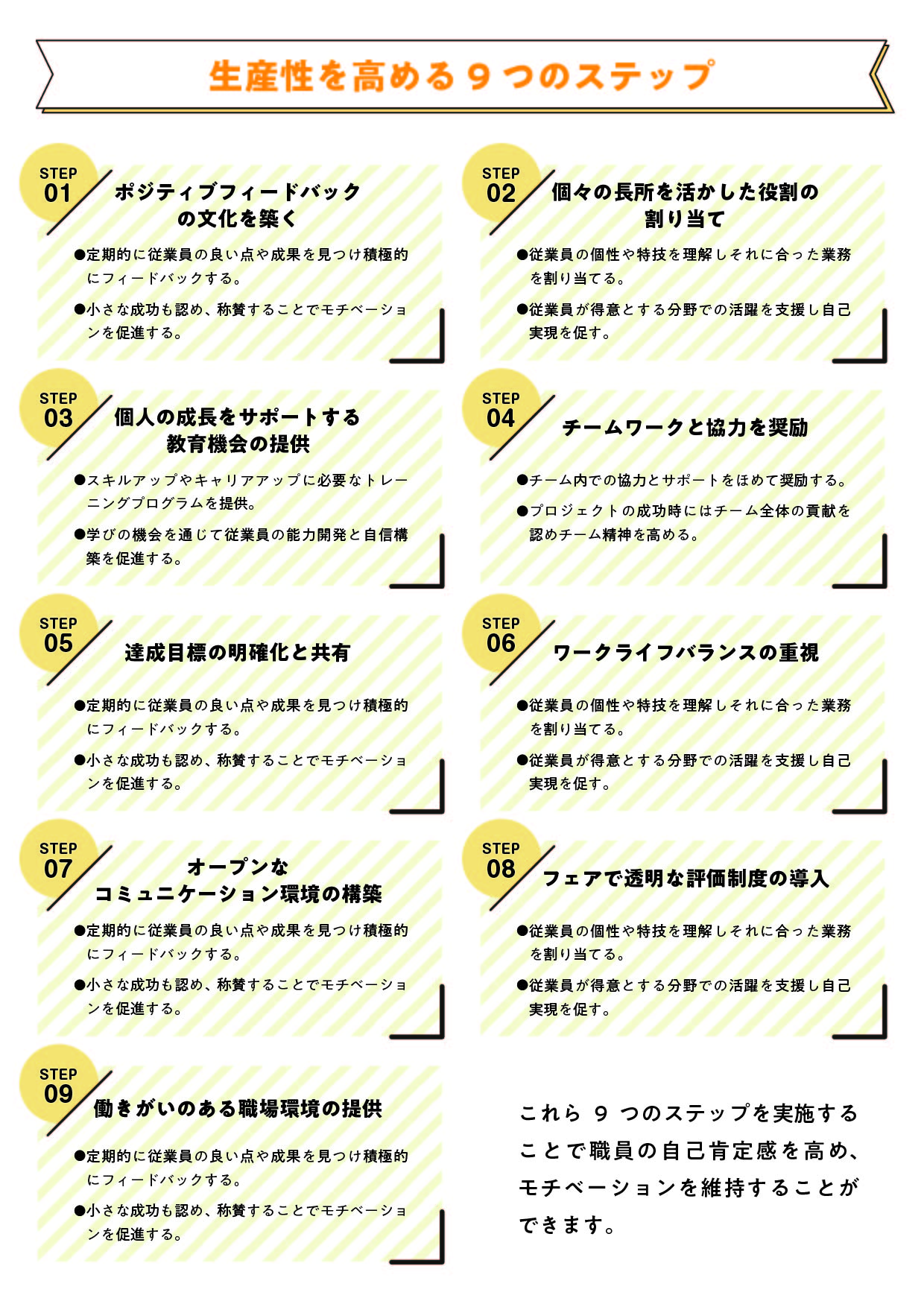 生産性を高める9つのステップ

STEP
01
ポジティブフィードバック
の文化を築く

●定期的に従業員の良い点や成果を見つけ積極的にフィードバックする。

●小さな成功も認め、称賛することでモチベーションを促進する。

STEP
02
個々の長所を活かした役割の
割り当て

●従業員の個性や特技を理解しそれに合った業務を割り当てる。

●従業員が得意とする分野での活躍を支援し自己実現を促す。

STEP
03
個人の成長をサポートする
教育機会の提供

●スキルアップやキャリアアップに必要なトレーニングプログラムを提供。

●学びの機会を通じて従業員の能力開発と自信構築を促進する。

STEP
04
チームワークと協力を奨励

●チーム内での協力とサポートをほめて奨励する。

●プロジェクトの成功時にはチーム全体の貢献を認めチーム精神を高める。

STEP
05
達成目標の明確化と共有

●定期的に従業員の良い点や成果を見つけ積極的にフィードバックする。

●小さな成功も認め、称賛することでモチベーションを促進する。

STEP
06
ワークライフバランスの重視

●従業員の個性や特技を理解しそれに合った業務を割り当てる。

●従業員が得意とする分野での活躍を支援し自己実現を促す。

STEP
07
オープンな
コミュニケーション環境の構築

●定期的に従業員の良い点や成果を見つけ積極的にフィードバックする。

●小さな成功も認め、称賛することでモチベーションを促進する。

STEP
08
フェアで透明な評価制度の導入

●従業員の個性や特技を理解しそれに合った業務を割り当てる。

●従業員が得意とする分野での活躍を支援し自己実現を促す。

STEP
09
働きがいのある職場環境の提供

●定期的に従業員の良い点や成果を見つけ積極的にフィードバックする。

●小さな成功も認め、称賛することでモチベーションを促進する。

これら9つのステップを実施することで職員の自己肯定感を高め、モチベーションを維持することができます。